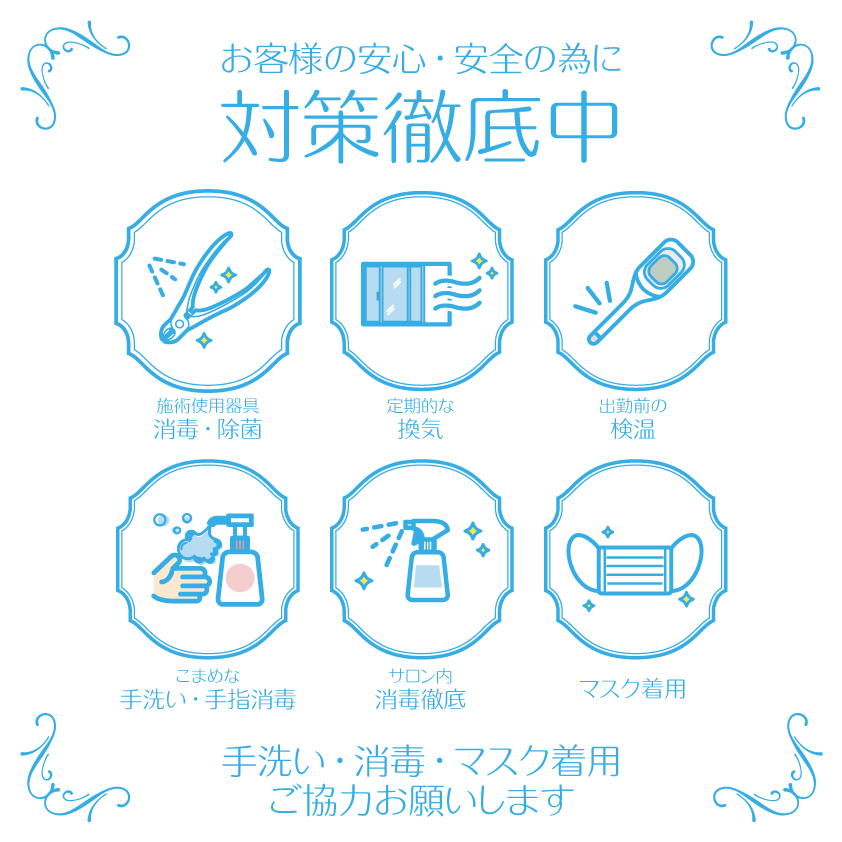 お客様の安心・安全の為に
対策徹底中

施術使用器具
消毒・除菌

定期的な
換気

出勤前の
検温

こまめな
手洗い・手指消毒

サロン内
消毒徹底

マスク着用

手洗い・消毒・マスク着用
ご協力お願いします